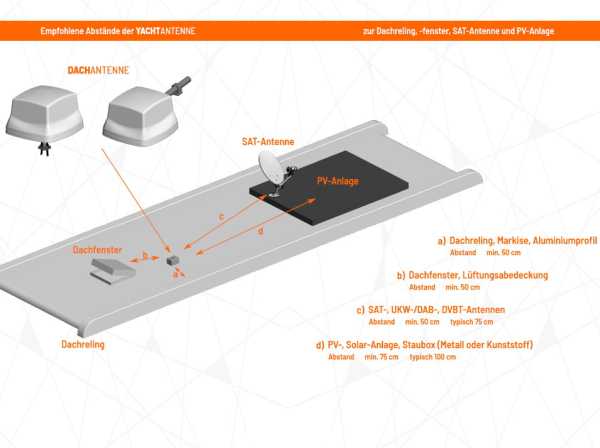 Empfohlene Abstände der YACHTANTENNE zur Dachreling, -fenster, SAT-Antenne und PV-Anlage

DACHANTENNE

SAT-Antenne

PV-Anlage

c

d

Dachfenster

b

a

Dachreling

a) Dachreling, Markise, Aluminiumprofil
Abstand min. 50 cm

b) Dachfenster, Lüftungsabedeckung
Abstand min. 50 cm

c) SAT-, UKW-/DAB-, DVBT-Antennen
Abstand min. 50 cm typisch 75 cm

d) PV-, Solar-Anlage, Staubox (Metall oder Kunststoff)
Abstand min. 75 cm typisch 100 cm